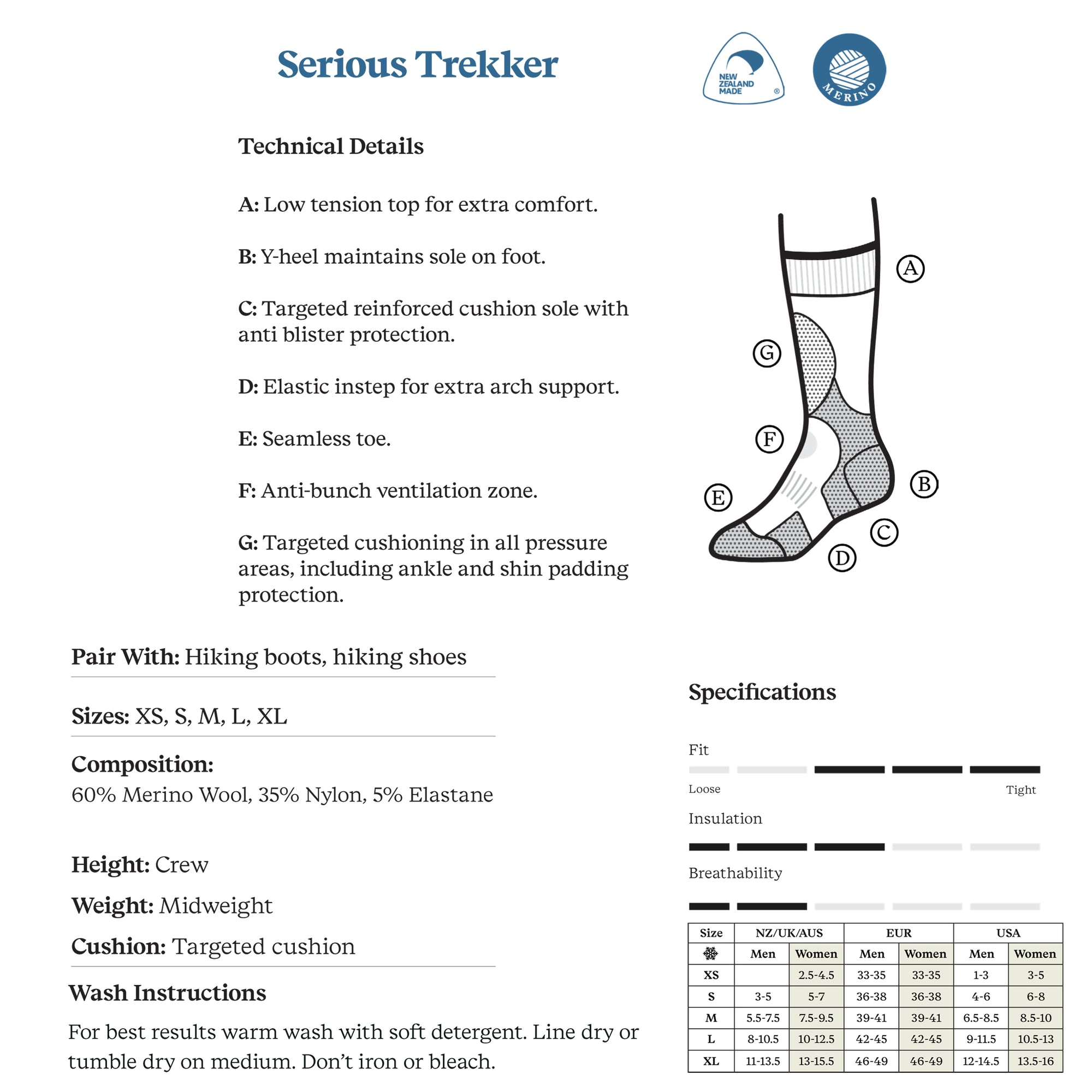 Serious Trekker

NEW ZEALAND MADE ®

MERINO

Technical Details

A: Low tension top for extra comfort.

B: Y-heel maintains sole on foot.

C: Targeted reinforced cushion sole with anti blister protection.

D: Elastic instep for extra arch support.

E: Seamless toe.

F: Anti-bunch ventilation zone.

G: Targeted cushioning in all pressure areas, including ankle and shin padding protection.

A
G
F
B
E
C
D

Pair With: Hiking boots, hiking shoes

Sizes: XS, S, M, L, XL

Composition:
60% Merino Wool, 35% Nylon, 5% Elastane

Height: Crew

Weight: Midweight

Cushion: Targeted cushion

Wash Instructions

For best results warm wash with soft detergent. Line dry or tumble dry on medium. Don't iron or bleach.

Specifications

Fit

Loose Tight

Insulation

Breathability

| Size | NZ/UK/AUS | | EUR | | USA | |
|---|---|---|---|---|---|---|
| | Men | Women | Men | Women | Men | Women |
| XS | | 2.5-4.5 | 33-35 | 33-35 | 1-3 | 3-5 |
| S | 3-5 | 5-7 | 36-38 | 36-38 | 4-6 | 6-8 |
| M | 5.5-7.5 | 7.5-9.5 | 39-41 | 39-41 | 6.5-8.5 | 8.5-10 |
| L | 8-10.5 | 10-12.5 | 42-45 | 42-45 | 9-11.5 | 10.5-13 |
| XL | 11-13.5 | 13-15.5 | 46-49 | 46-49 | 12-14.5 | 13.5-16 |